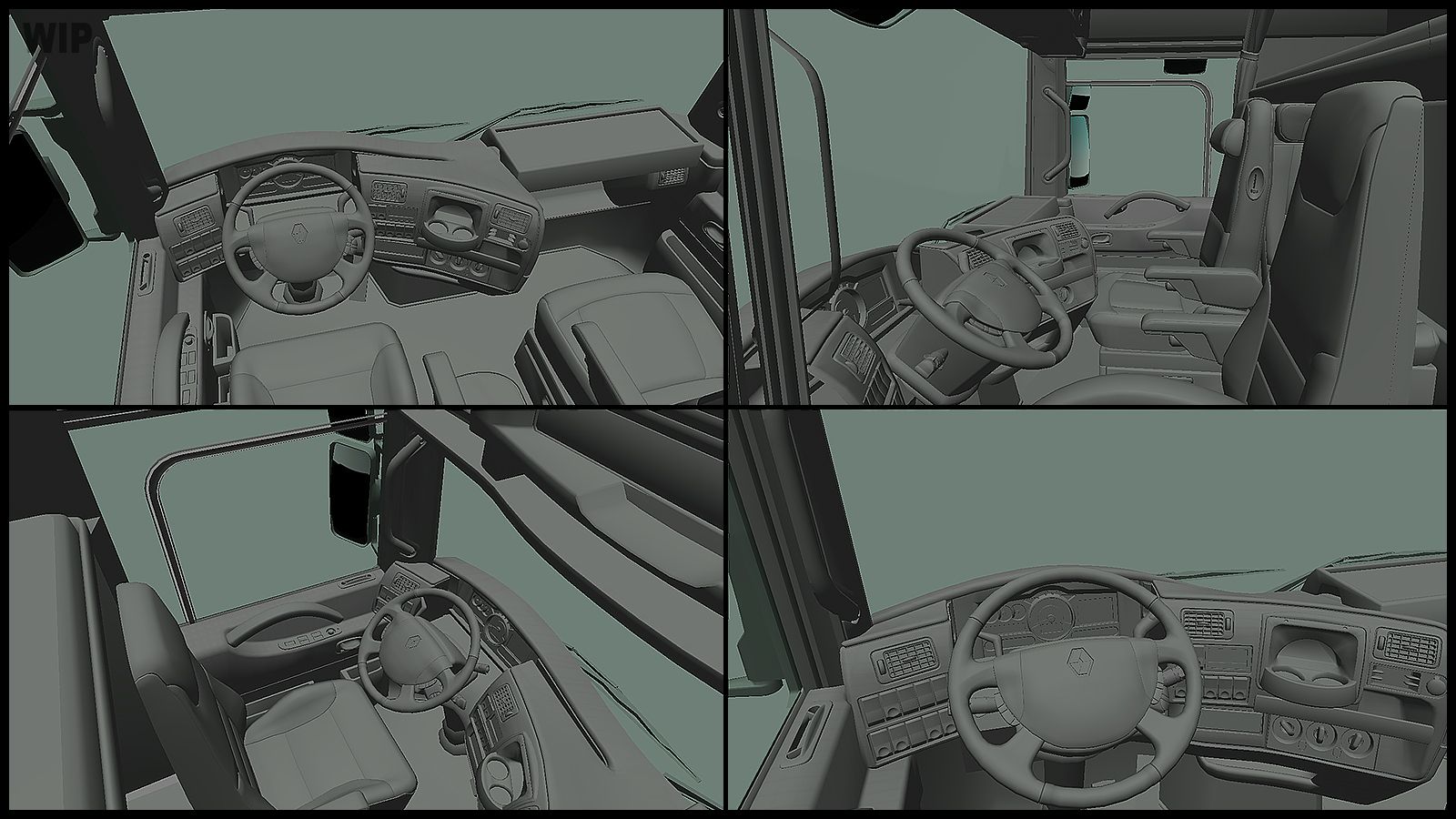 WIP